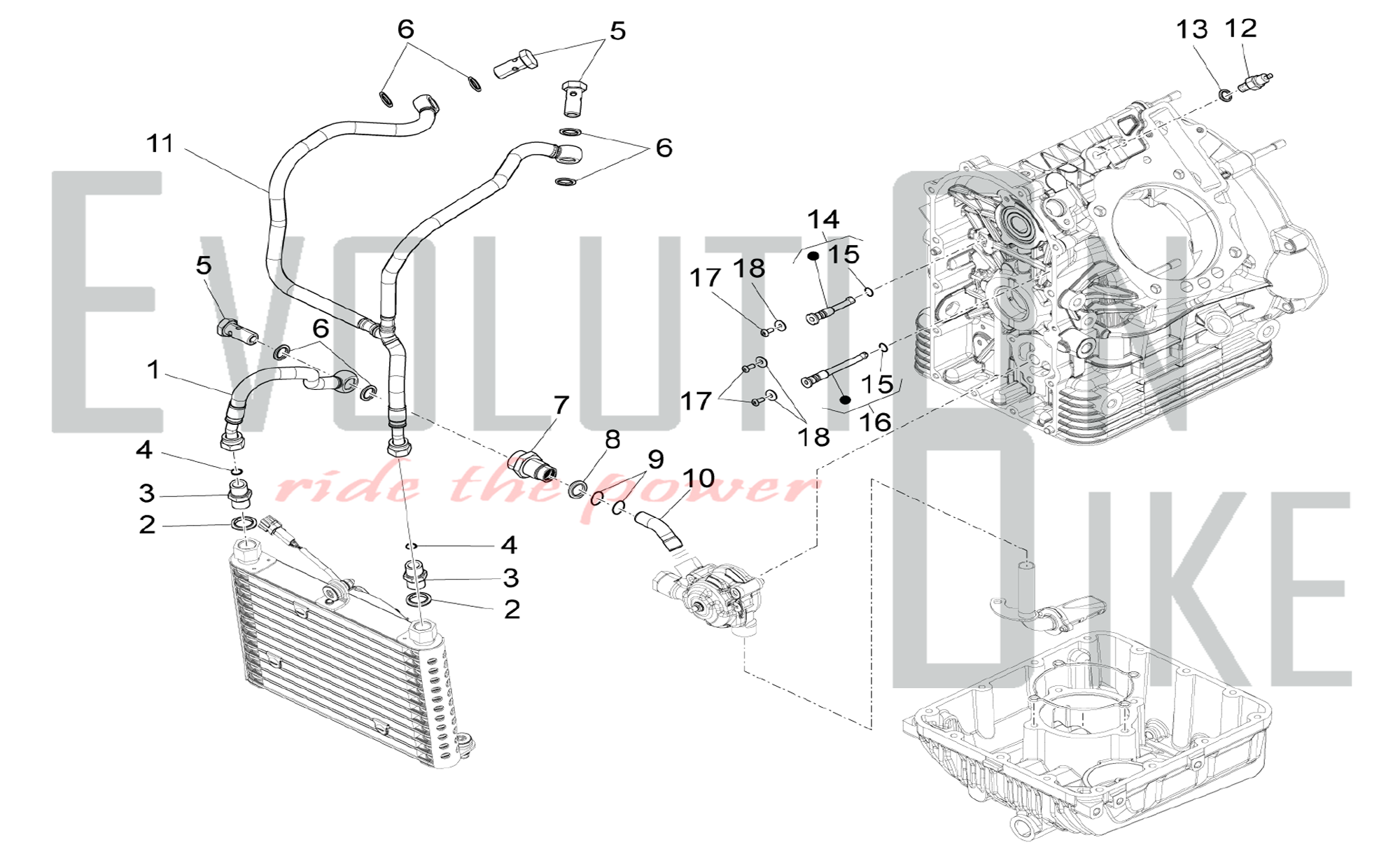 6
5
13
12
11
6
14
15
17
18
5
6
1
15
17
18
16
7
8
9
10
4
3
2
4
3
2

EVOLUTION BIKE
ride the power